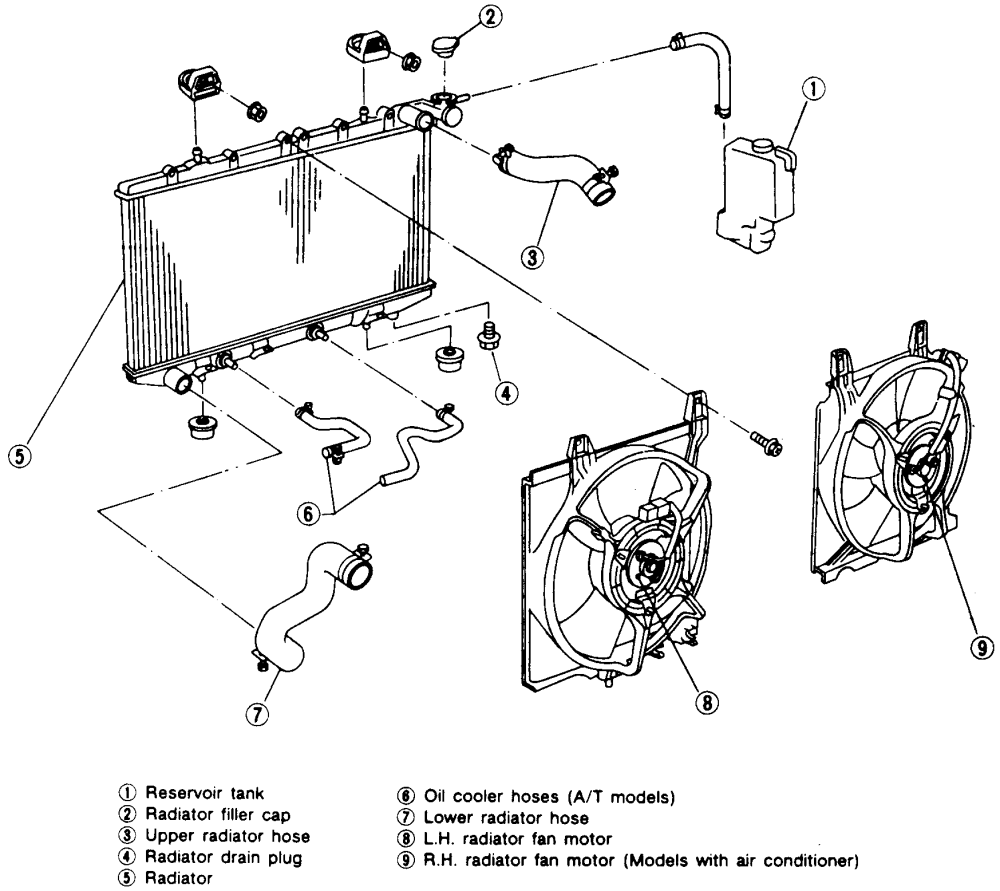 ②
①
③
④
⑤
⑥
⑦
⑧
⑨

① Reservoir tank
② Radiator filler cap
③ Upper radiator hose
④ Radiator drain plug
⑤ Radiator

⑥ Oil cooler hoses (A/T models)
⑦ Lower radiator hose
⑧ L.H. radiator fan motor
⑨ R.H. radiator fan motor (Models with air conditioner)