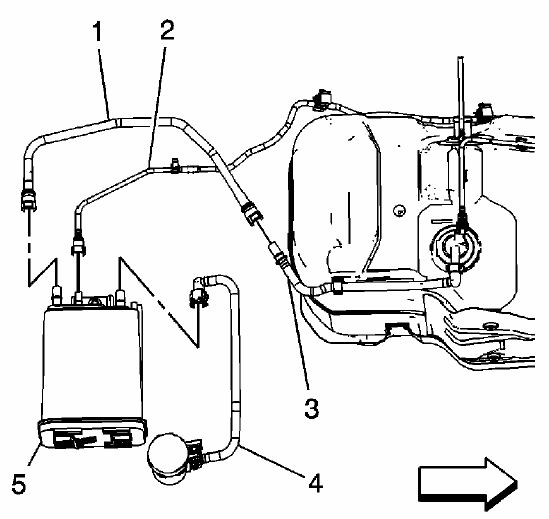 1
2
3
5
4