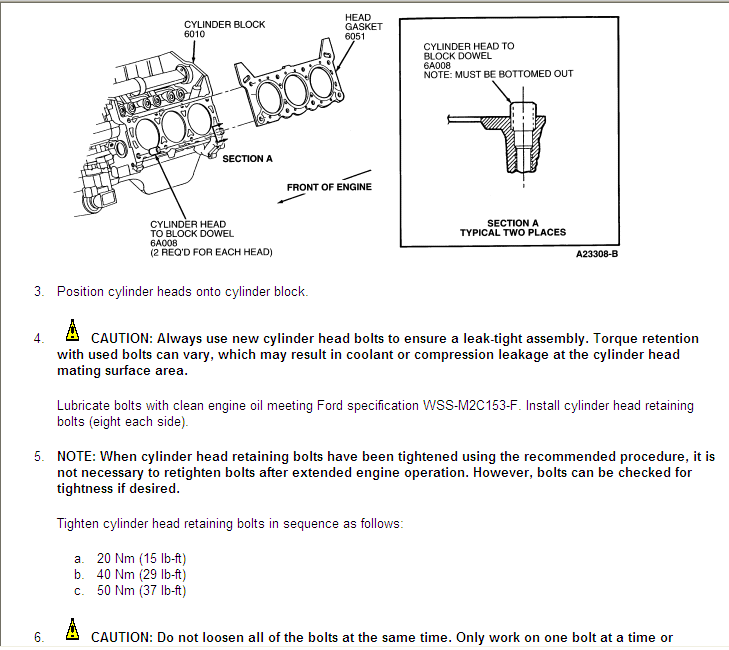 CYLINDER BLOCK
6010

HEAD
GASKET
6051

SECTION A

FRONT OF ENGINE

CYLINDER HEAD
TO BLOCK DOWEL
6A008
(2 REQ'D FOR EACH HEAD)

CYLINDER HEAD TO
BLOCK DOWEL
6A008
NOTE: MUST BE BOTTOMED OUT

SECTION A
TYPICAL TWO PLACES

A23308-B

3. Position cylinder heads onto cylinder block.

4. CAUTION: Always use new cylinder head bolts to ensure a leak-tight assembly. Torque retention with used bolts can vary, which may result in coolant or compression leakage at the cylinder head mating surface area.

Lubricate bolts with clean engine oil meeting Ford specification WSS-M2C153-F. Install cylinder head retaining bolts (eight each side).

5. NOTE: When cylinder head retaining bolts have been tightened using the recommended procedure, it is not necessary to retighten bolts after extended engine operation. However, bolts can be checked for tightness if desired.

Tighten cylinder head retaining bolts in sequence as follows:

a. 20 Nm (15 lb-ft)
b. 40 Nm (29 lb-ft)
c. 50 Nm (37 lb-ft)

6. CAUTION: Do not loosen all of the bolts at the same time. Only work on one bolt at a time or