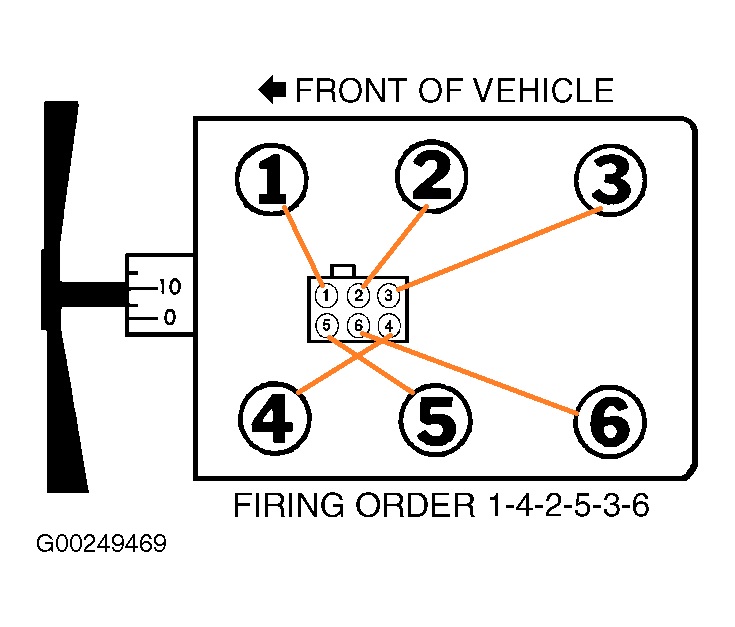 FRONT OF VEHICLE

1
2
3

10
0

1 2 3
5 6 4

4
5
6

FIRING ORDER 1-4-2-5-3-6

G00249469