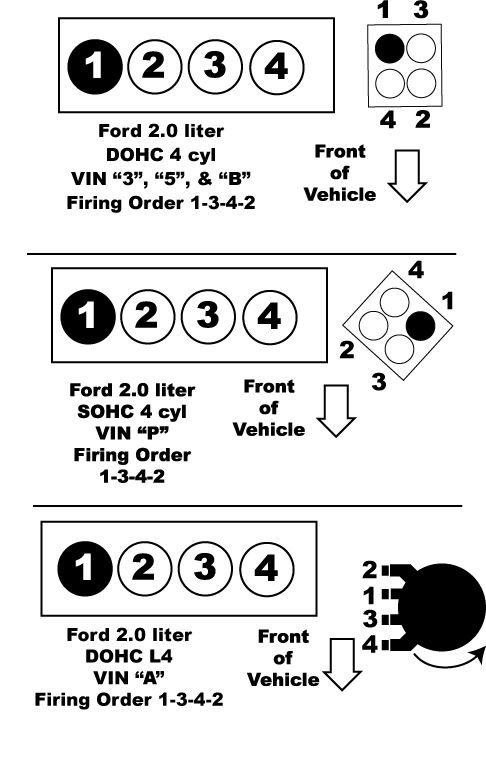 1 2 3 4

1 3
4 2

Ford 2.0 liter
DOHC 4 cyl
VIN “3”, “5”, & “B”
Firing Order 1-3-4-2

Front of Vehicle

1 2 3 4

4
1
2
3

Ford 2.0 liter
SOHC 4 cyl
VIN “P”
Firing Order
1-3-4-2

Front of Vehicle

1 2 3 4

2
1
3
4

Ford 2.0 liter
DOHC L4
VIN “A”
Firing Order 1-3-4-2

Front of Vehicle