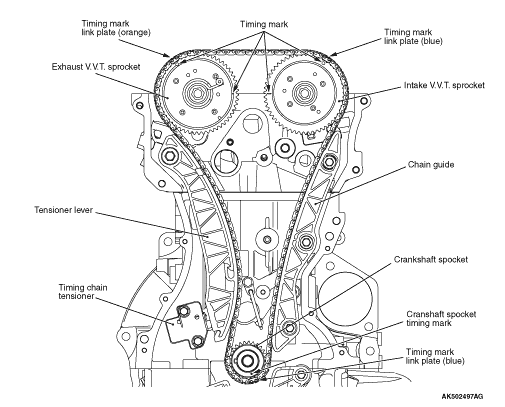 Timing mark link plate (orange)

Timing mark

Timing mark link plate (blue)

Exhaust V.V.T. sprocket

Intake V.V.T. sprocket

Chain guide

Tensioner lever

Crankshaft spocket

Timing chain tensioner

Cranshaft spocket timing mark

Timing mark link plate (blue)

AK502497AG