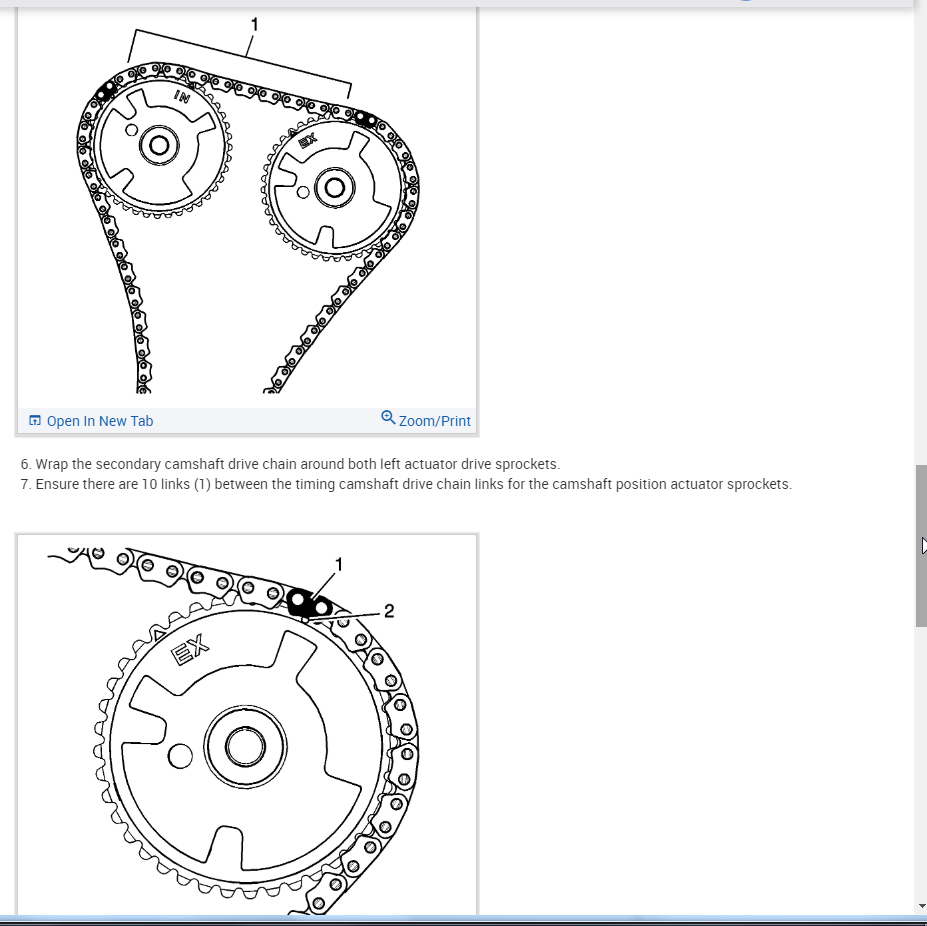 1

IN

EX

Open In New Tab

Zoom/Print

6. Wrap the secondary camshaft drive chain around both left actuator drive sprockets.
7. Ensure there are 10 links (1) between the timing camshaft drive chain links for the camshaft position actuator sprockets.

1

2

EX