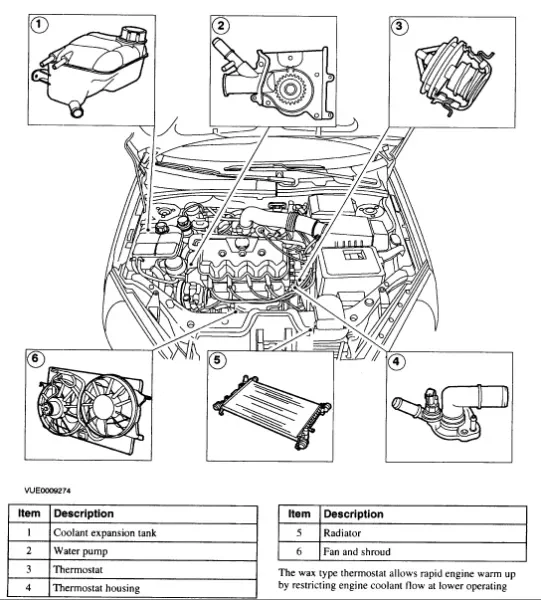 1

2

3

6

5

4

VUE0009274

| Item | Description |
|---|---|
| 1 | Coolant expansion tank |
| 2 | Water pump |
| 3 | Thermostat |
| 4 | Thermostat housing |

| Item | Description |
|---|---|
| 5 | Radiator |
| 6 | Fan and shroud |

The wax type thermostat allows rapid engine warm up by restricting engine coolant flow at lower operating