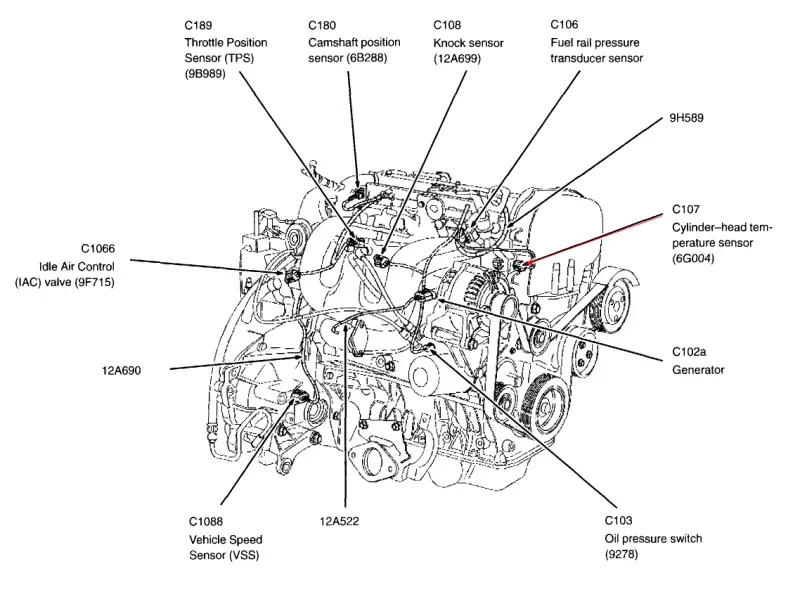 C189
Throttle Position Sensor (TPS) (9B989)

C180
Camshaft position sensor (6B288)

C108
Knock sensor (12A699)

C106
Fuel rail pressure transducer sensor

9H589

C107
Cylinder–head temperature sensor (6G004)

C1066
Idle Air Control (IAC) valve (9F715)

C102a
Generator

12A690

C1088
Vehicle Speed Sensor (VSS)

12A522

C103
Oil pressure switch (9278)