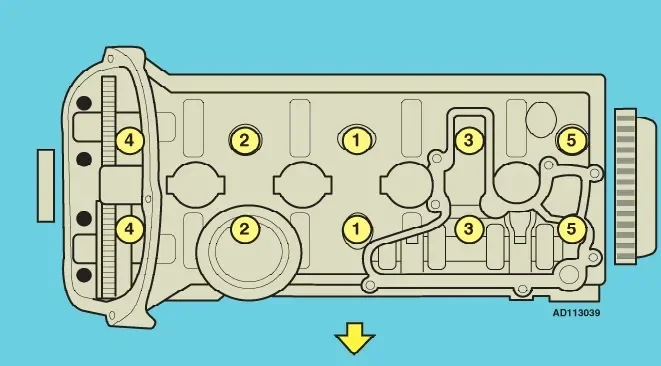 4
2
1
3
5
4
2
1
3
5
AD113039