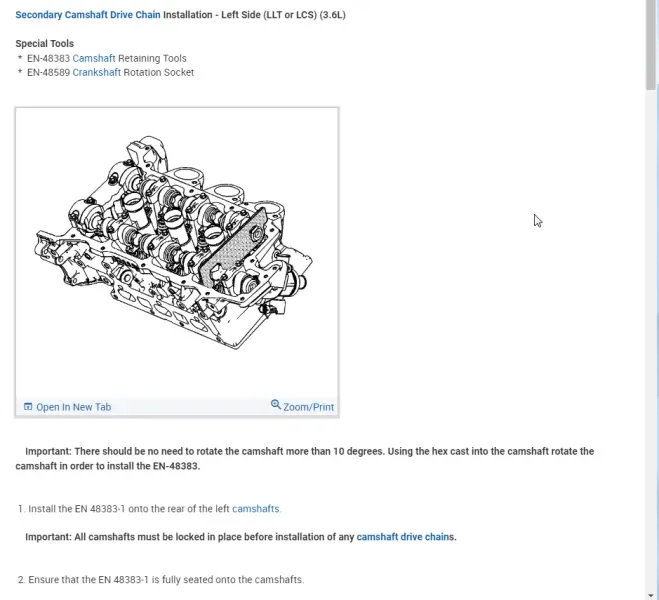 Secondary Camshaft Drive Chain Installation - Left Side (LLT or LCS) (3.6L)

Special Tools
* EN-48383 Camshaft Retaining Tools
* EN-48589 Crankshaft Rotation Socket

Open In New Tab
Zoom/Print

Important: There should be no need to rotate the camshaft more than 10 degrees. Using the hex cast into the camshaft rotate the camshaft in order to install the EN-48383.

1. Install the EN 48383-1 onto the rear of the left camshafts.

Important: All camshafts must be locked in place before installation of any camshaft drive chains.

2. Ensure that the EN 48383-1 is fully seated onto the camshafts.