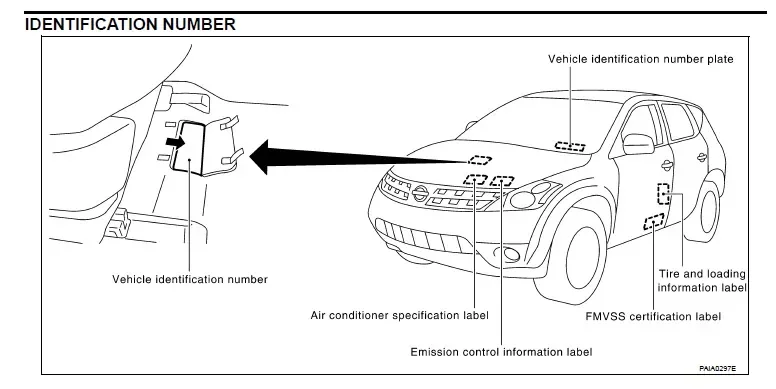 IDENTIFICATION NUMBER

Vehicle identification number plate

Vehicle identification number

Tire and loading information label

Air conditioner specification label

FMVSS certification label

Emission control information label

PAIA0297E