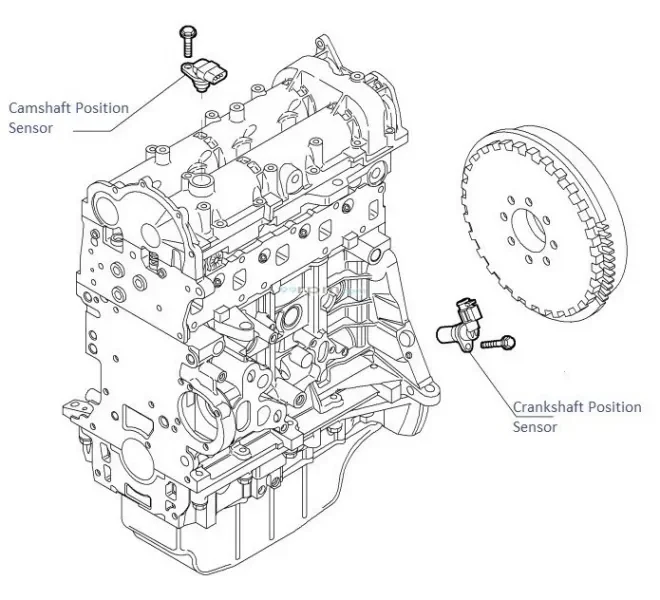 Camshaft Position Sensor

Crankshaft Position Sensor